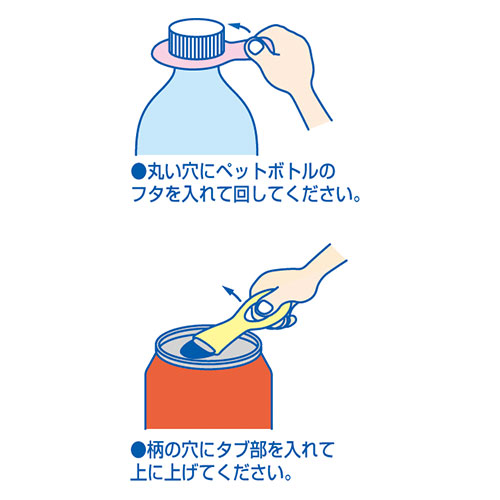 ●丸い穴にペットボトルのフタを入れて回してください。

●柄の穴にタブ部を入れて上に上げてください。