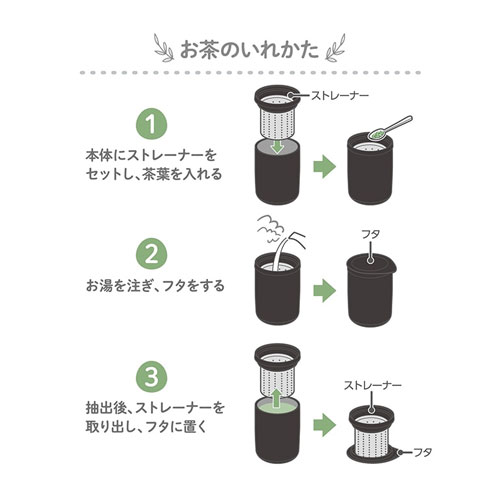 お茶のいれかた

1
本体にストレーナーをセットし、茶葉を入れる

ストレーナー

2
お湯を注ぎ、フタをする

フタ

3
抽出後、ストレーナーを取り出し、フタに置く

ストレーナー

フタ