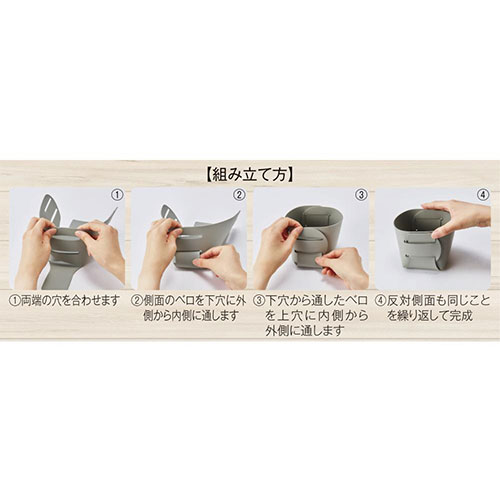 【組み立て方】

①

②

③

④

①両端の穴を合わせます

②側面のベロを下穴に外側から内側に通します

③下穴から通したベロを上穴に内側から外側に通します

④反対側面も同じことを繰り返して完成